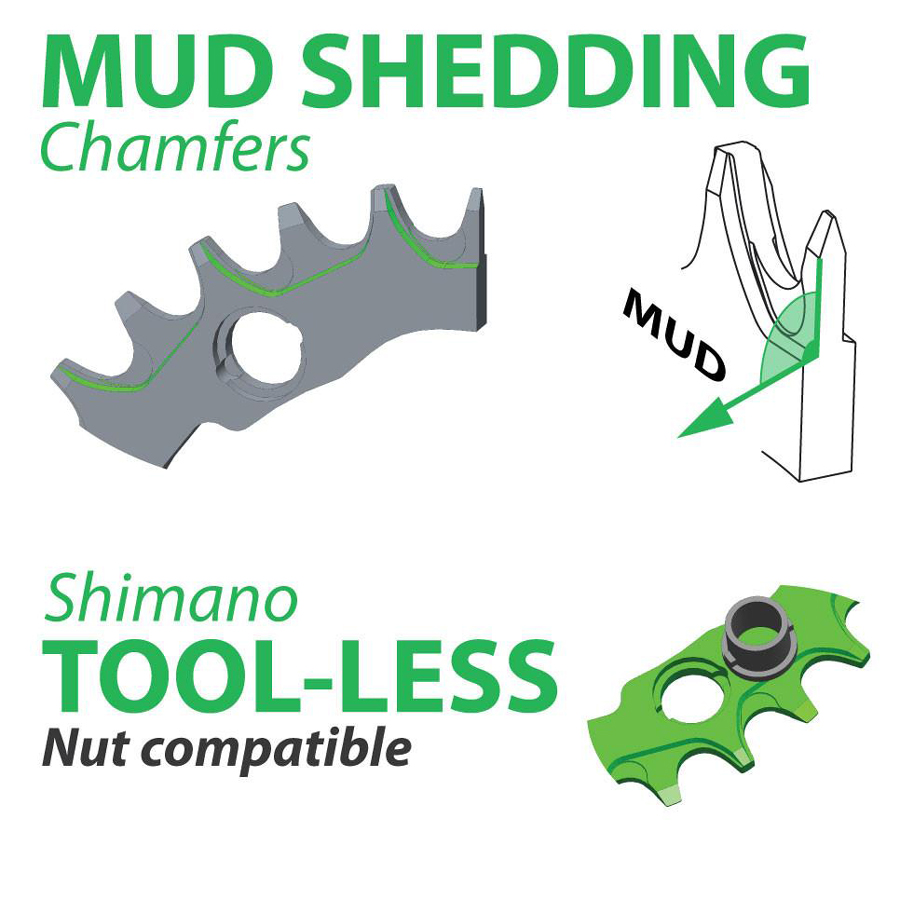 MUD SHEDDING
Chamfers

MUD

Shimano
TOOL-LESS
Nut compatible