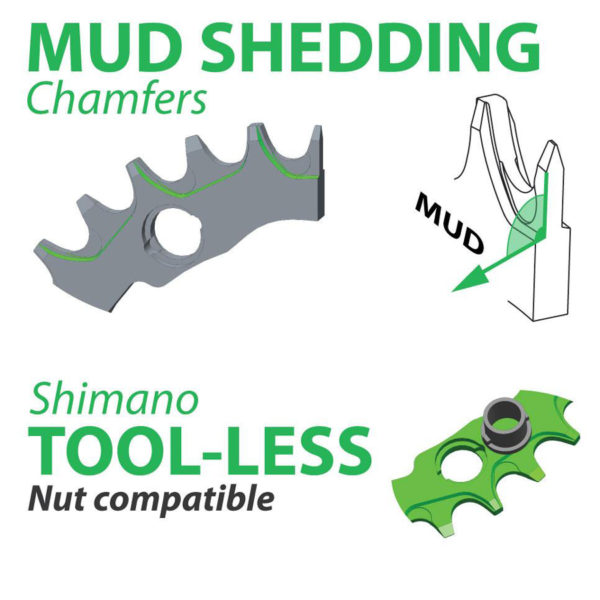 MUD SHEDDING
Chamfers

MUD

Shimano
TOOL-LESS
Nut compatible